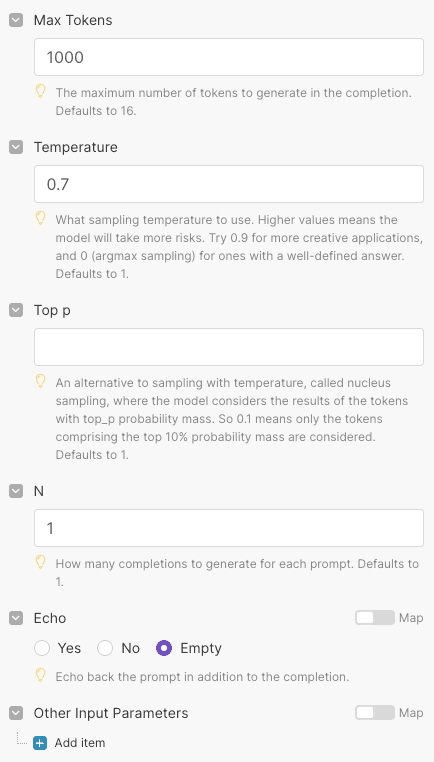 Max Tokens

1000

The maximum number of tokens to generate in the completion. Defaults to 16.

Temperature

0.7

What sampling temperature to use. Higher values means the model will take more risks. Try 0.9 for more creative applications, and 0 (argmax sampling) for ones with a well-defined answer. Defaults to 1.

Top p

An alternative to sampling with temperature, called nucleus sampling, where the model considers the results of the tokens with top_p probability mass. So 0.1 means only the tokens comprising the top 10% probability mass are considered. Defaults to 1.

N

1

How many completions to generate for each prompt. Defaults to 1.

Echo

Map

Yes No Empty

Echo back the prompt in addition to the completion.

Other Input Parameters

Map

Add item