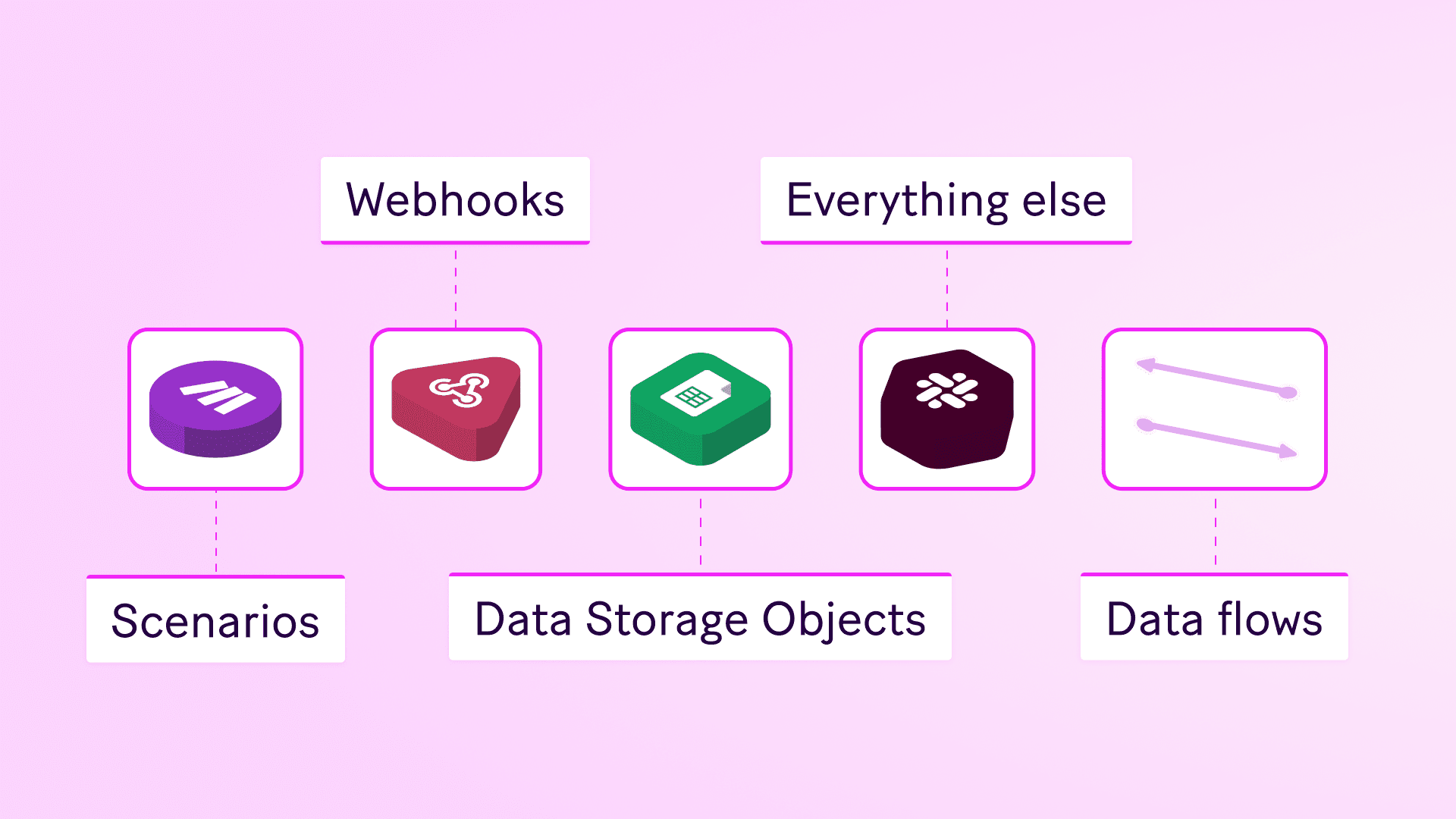 Webhooks

Everything else

Scenarios

Data Storage Objects

Data flows